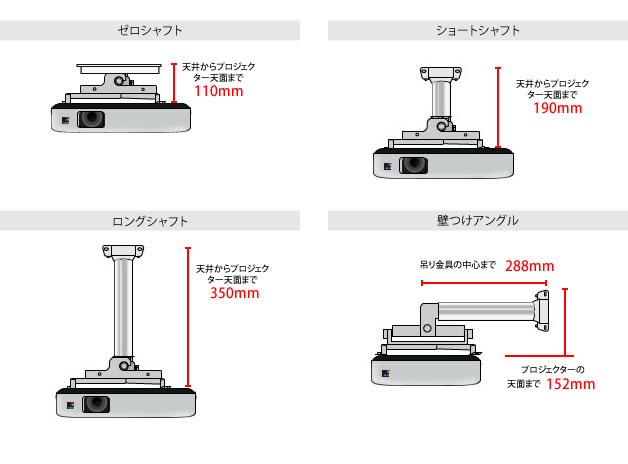 ゼロシャフト

天井からプロジェクター天面まで
110mm

ショートシャフト

天井からプロジェクター天面まで
190mm

ロングシャフト

天井からプロジェクター天面まで
350mm

壁つけアングル

吊り金具の中心まで 288mm

プロジェクターの天面まで 152mm