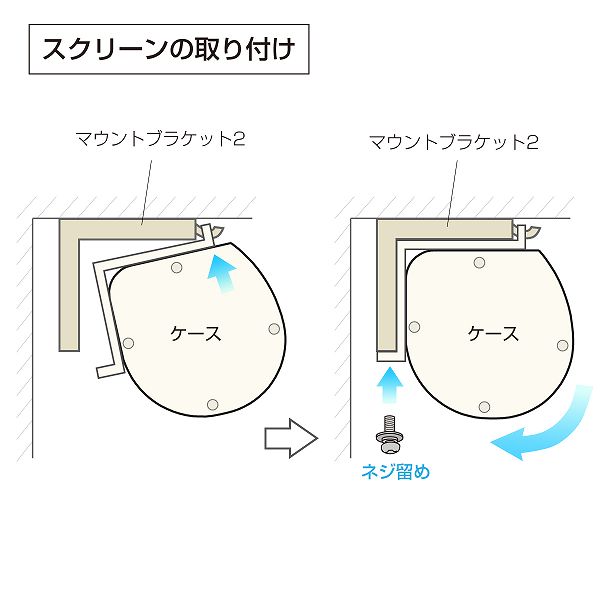 スクリーンの取り付け

マウントブラケット2

ケース

マウントブラケット2

ケース

ネジ留め