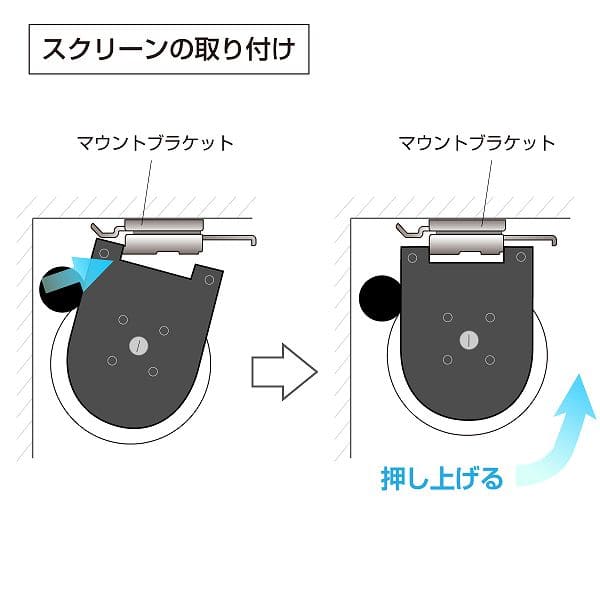 スクリーンの取り付け

マウントブラケット

マウントブラケット

押し上げる