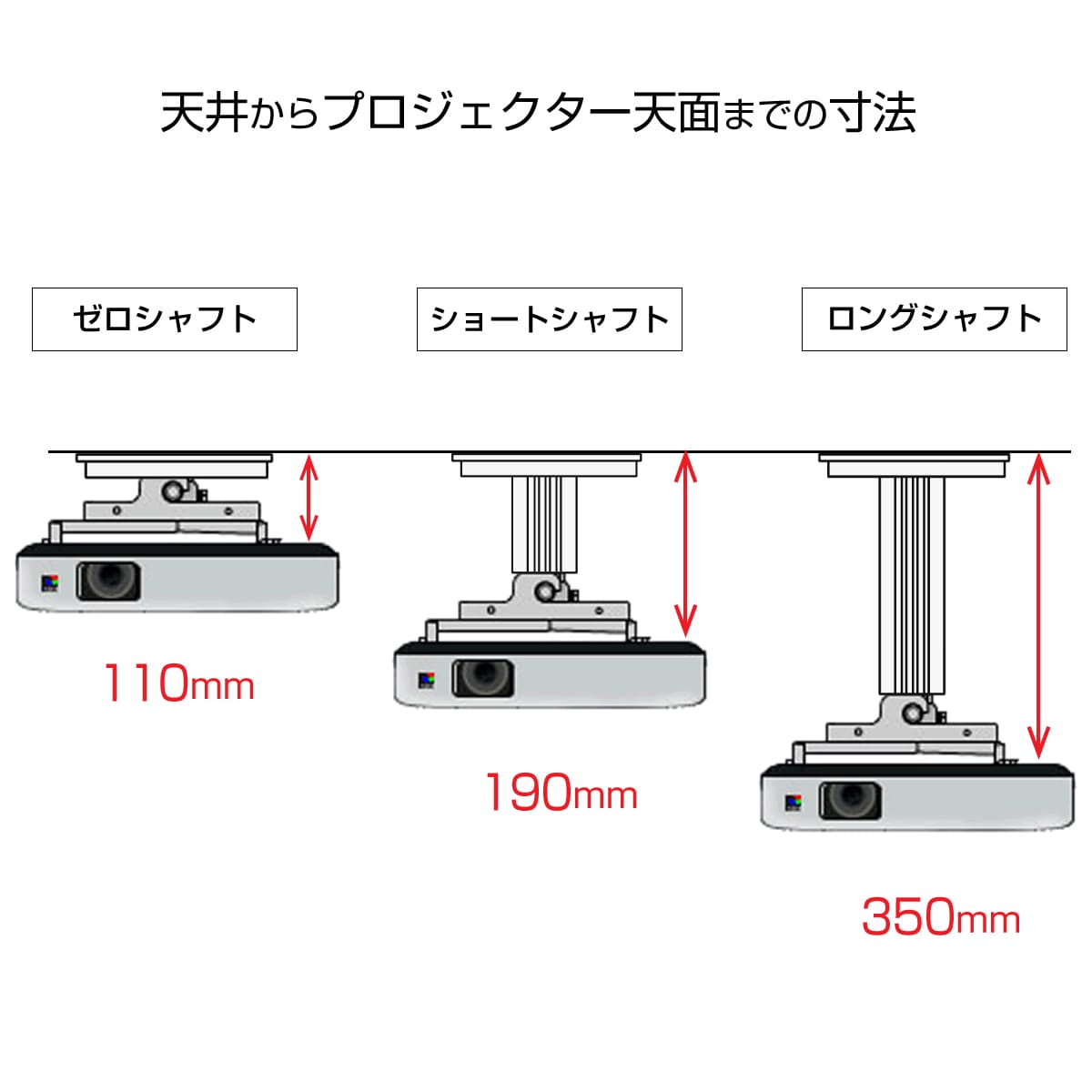 天井からプロジェクター天面までの寸法

ゼロシャフト

ショートシャフト

ロングシャフト

110mm

190mm

350mm