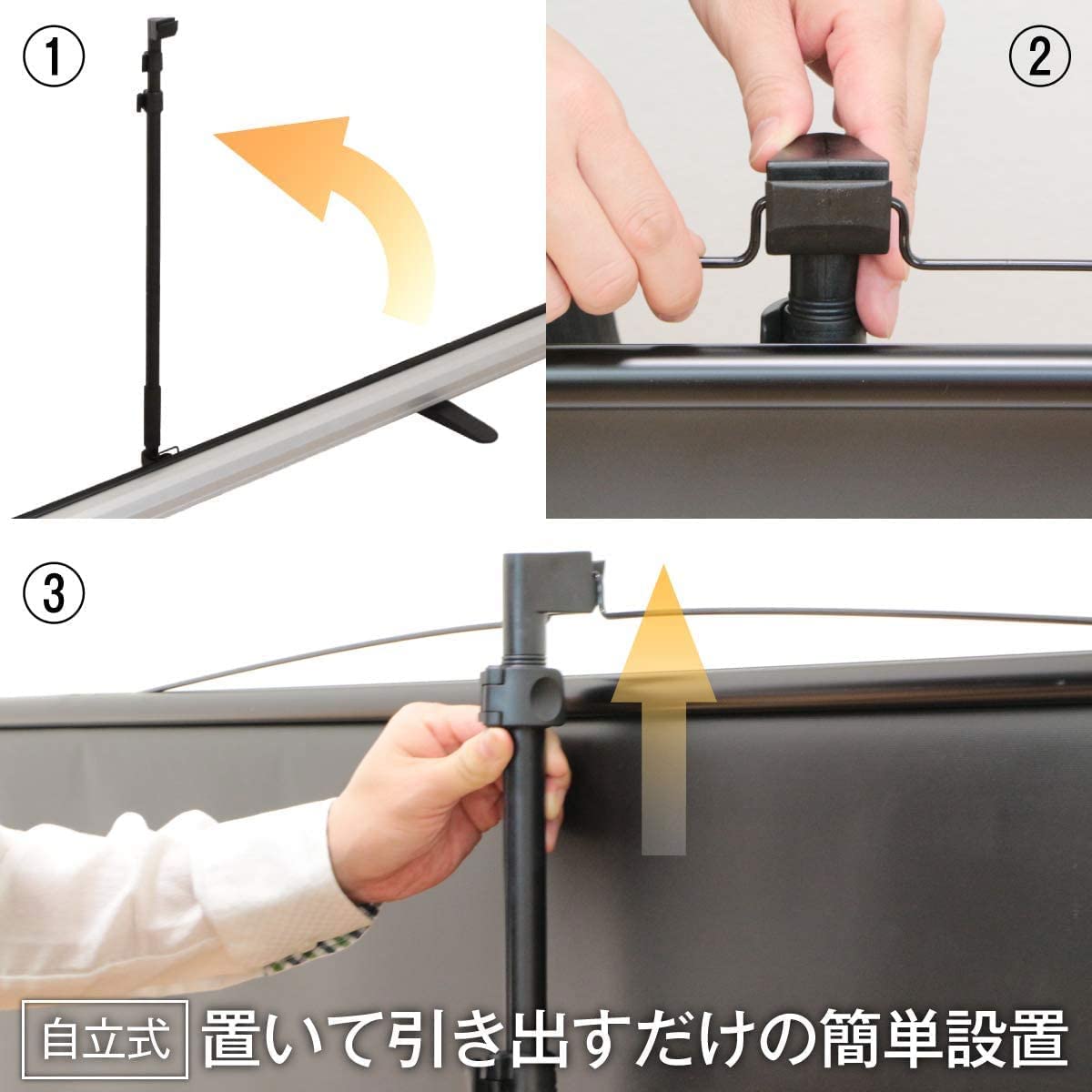 ①

②

③

自立式 置いて引き出すだけの簡単設置