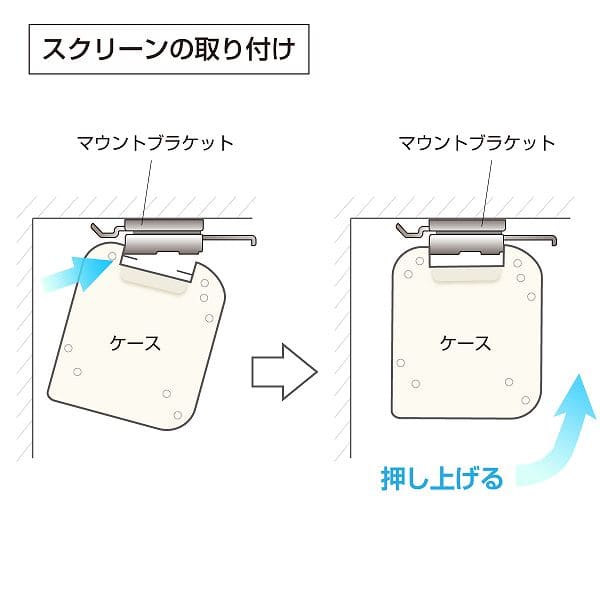 スクリーンの取り付け

マウントブラケット

ケース

マウントブラケット

ケース

押し上げる